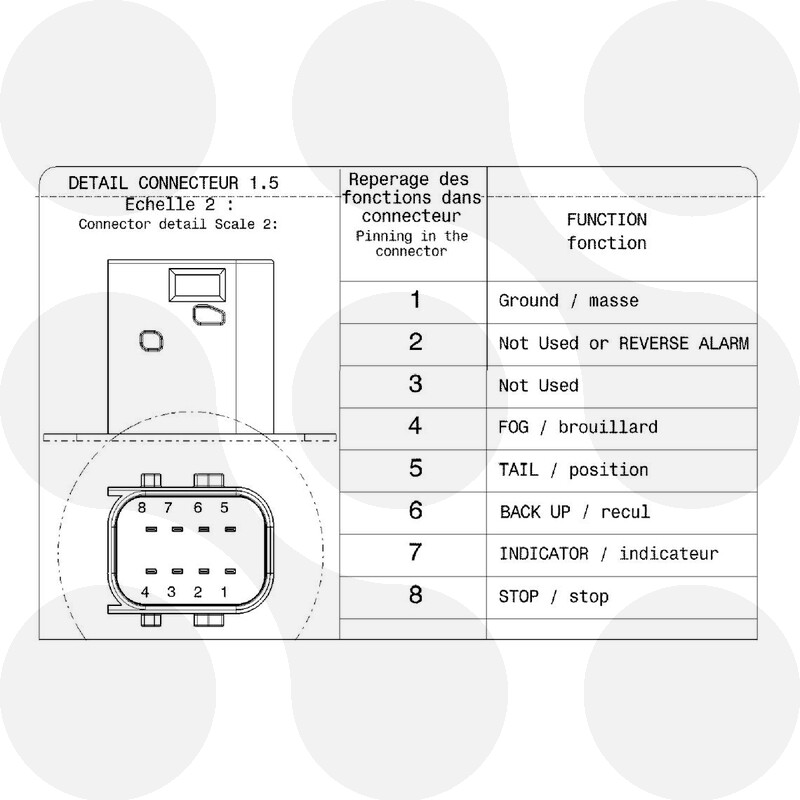 DETAIL CONNECTEUR 1.5
Echelle 2 :
Connector detail Scale 2:

8 7 6 5
4 3 2 1

| Reperage des fonctions dans connecteur Pinning in the connector | FUNCTION fonction |
|---|---|
| 1 | Ground / masse |
| 2 | Not Used or REVERSE ALARM |
| 3 | Not Used |
| 4 | FOG / brouillard |
| 5 | TAIL / position |
| 6 | BACK UP / recul |
| 7 | INDICATOR / indicateur |
| 8 | STOP / stop |